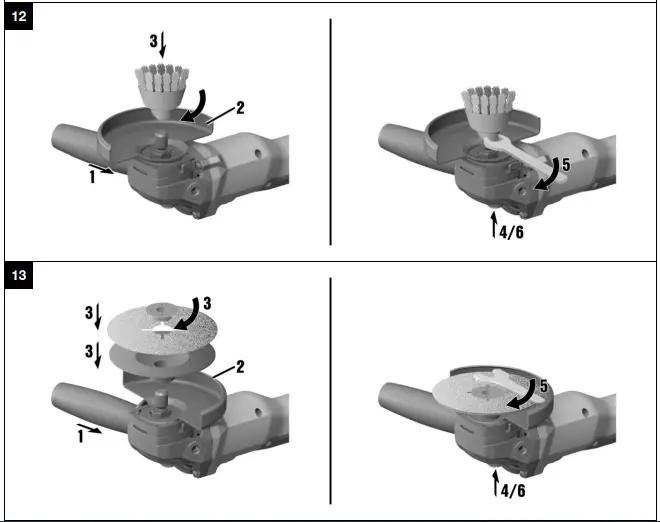 12

3

2

1

5

4/6

13

3

3

3

2

1

5

4/6