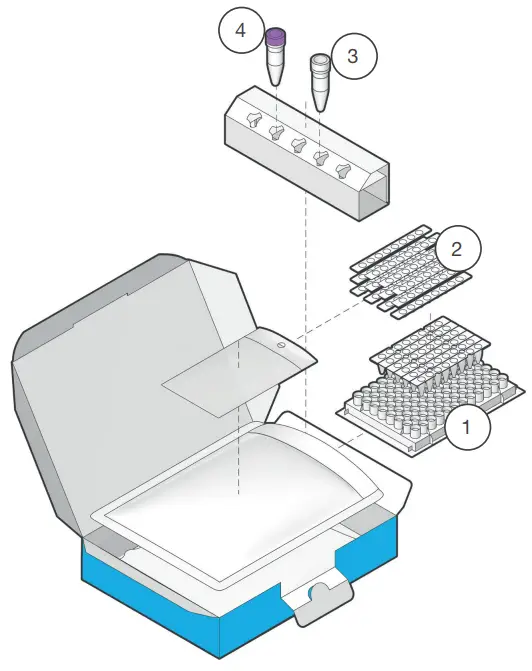 4
3
2
1