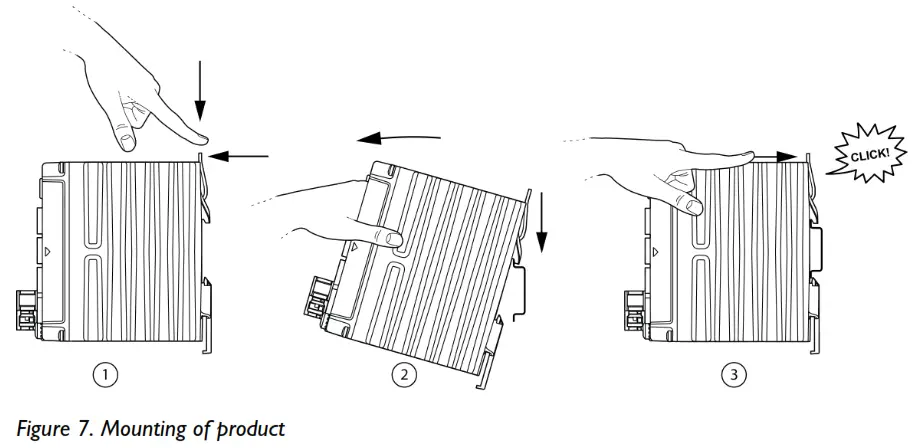 CLICK!

1

2

3

Figure 7. Mounting of product