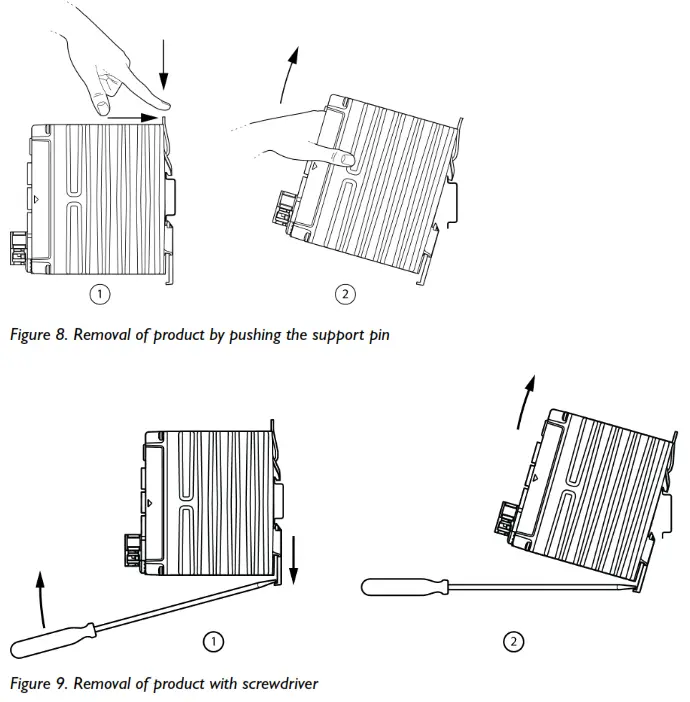 1

2

Figure 8. Removal of product by pushing the support pin

1

2

Figure 9. Removal of product with screwdriver