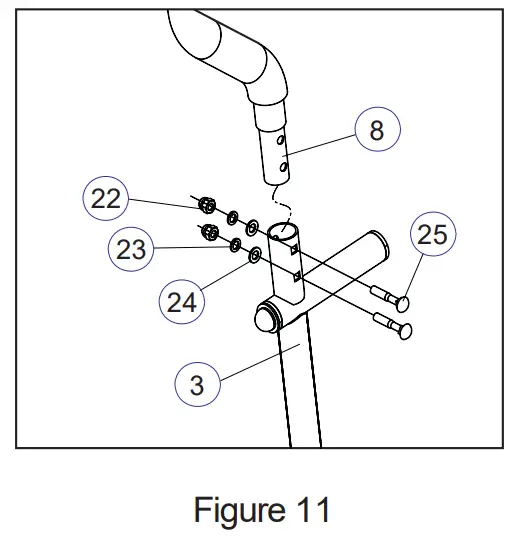 8
22
25
23
24
3

Figure 11