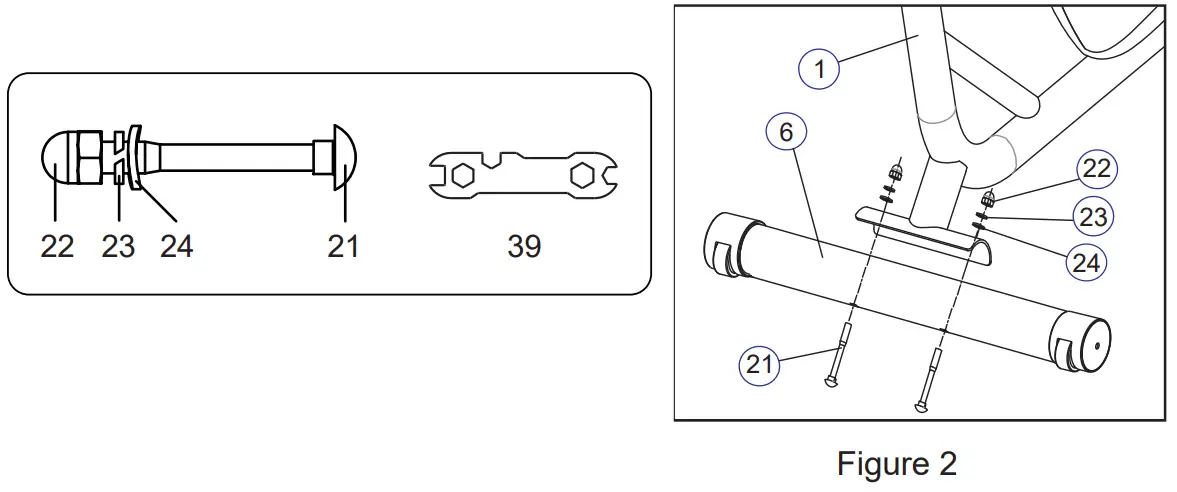 22 23 24 21

39

1

6

22

23

24

21

Figure 2