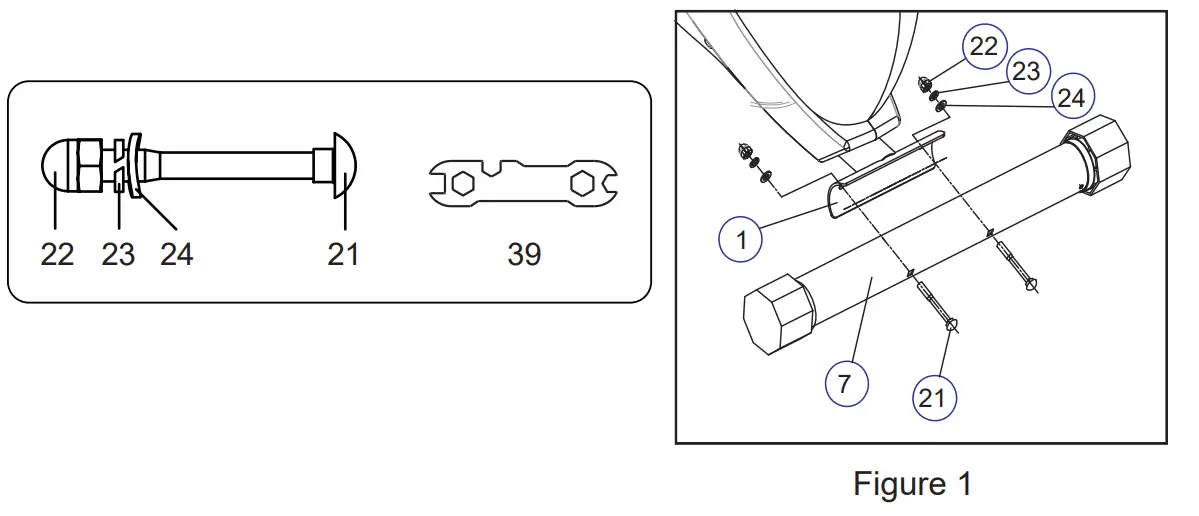 22 23 24 21

39

22
23
24
1
7
21

Figure 1