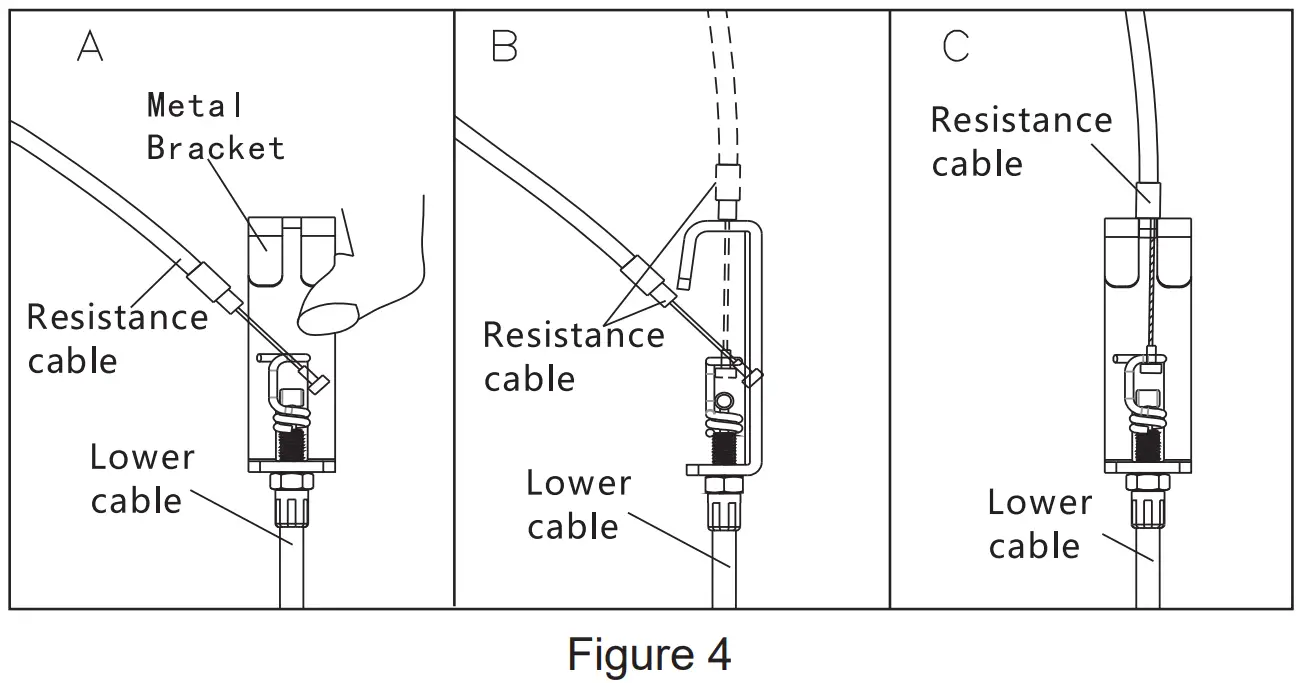 A

Metal Bracket

Resistance cable

Lower cable

B

Resistance cable

Lower cable

C

Resistance cable

Lower cable

Figure 4