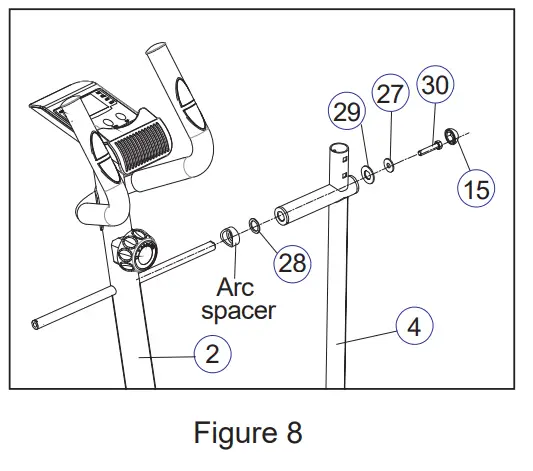 29
27
30
15
28
Arc spacer
4
2

Figure 8