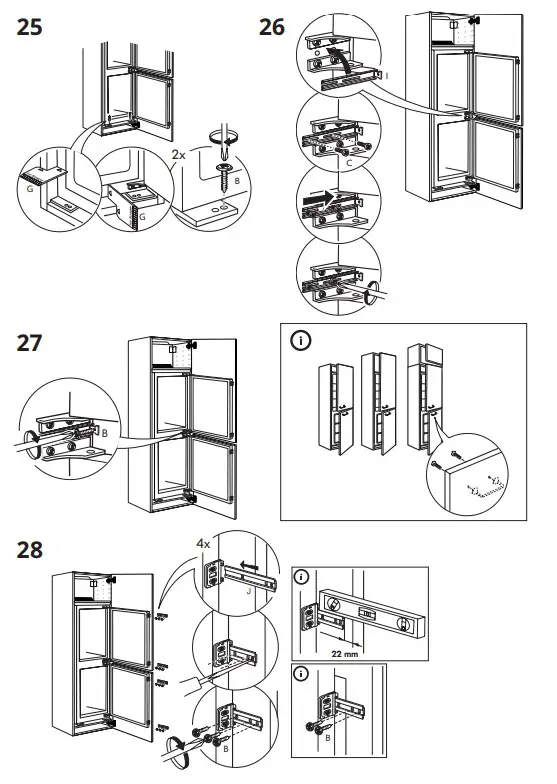 25

G

G

2x

B

26

I

C

27

B

i

28

4x

J

B

i

22 mm

i

B