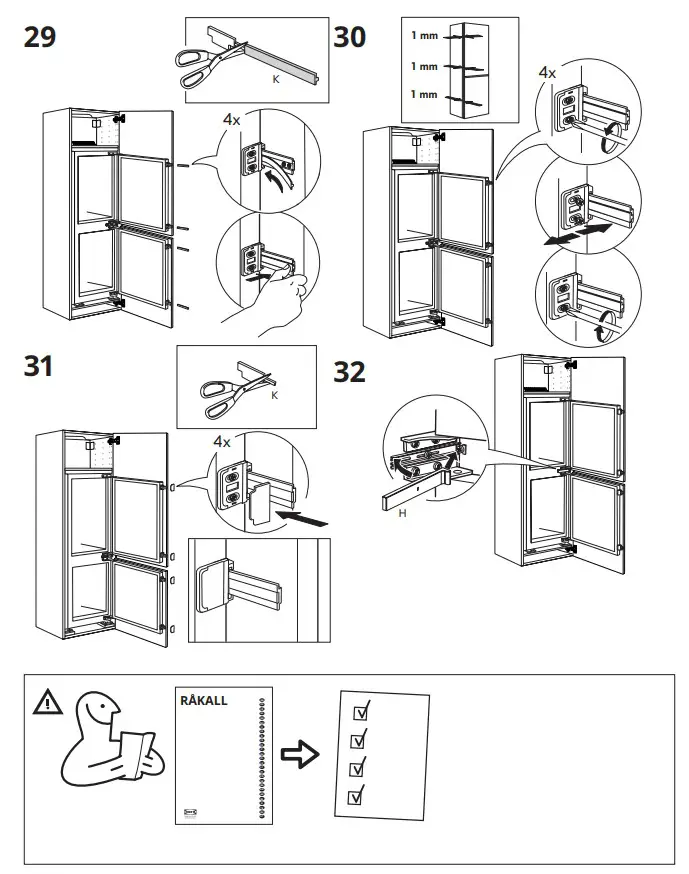 29

K

4x

30

1 mm

1 mm

1 mm

4x

31

K

4x

32

H

RÅKALL