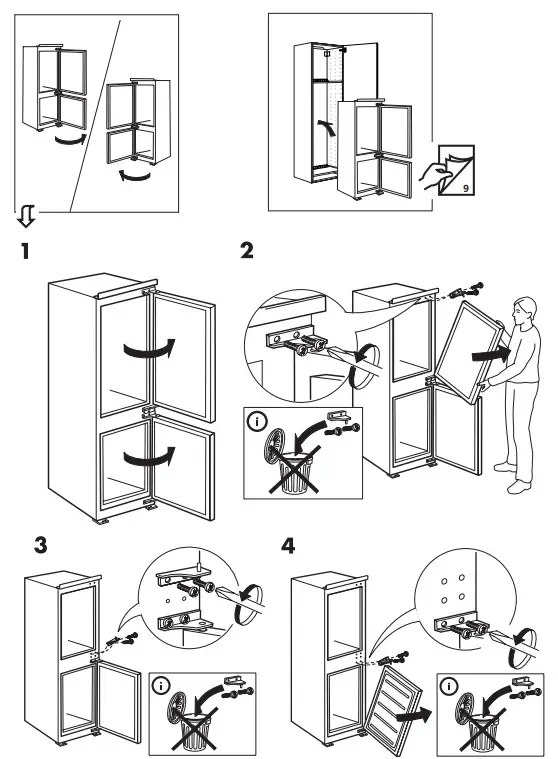 9

1

2

i

3

i

4

i