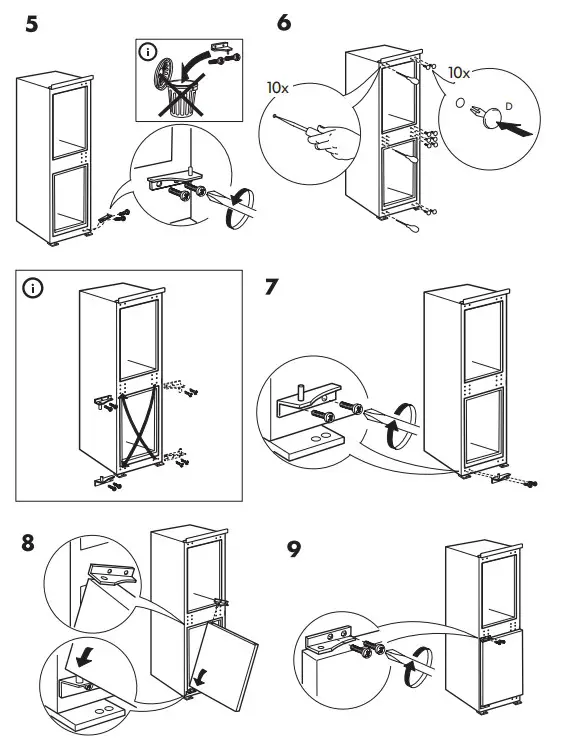 5

i

6

10x

10x

D

i

7

8

9