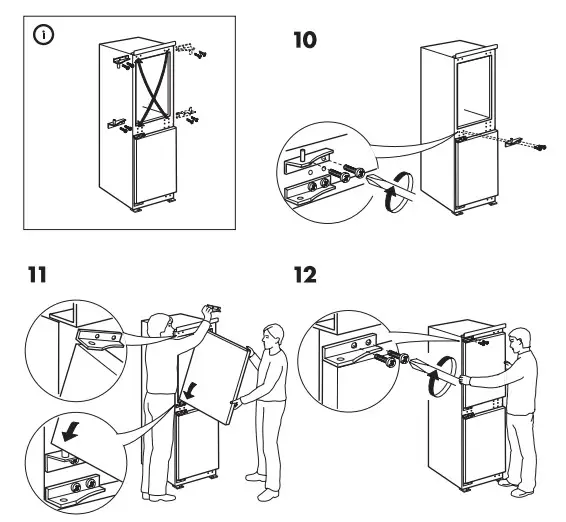 i

10

11

12