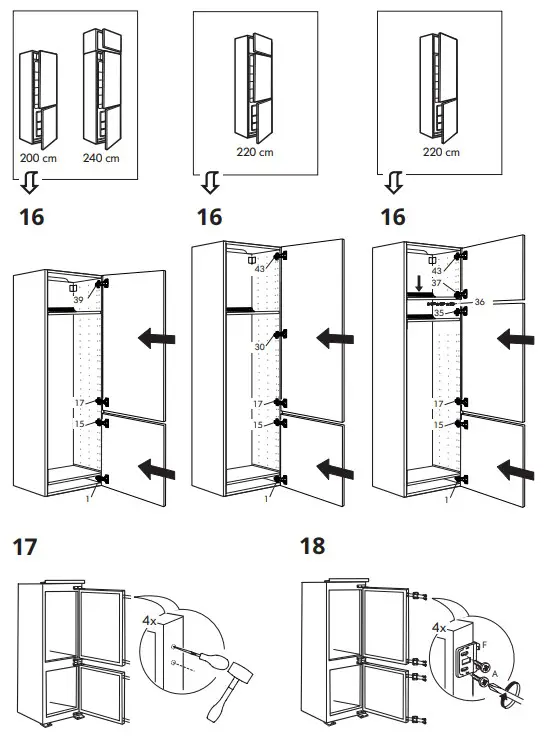 200 cm
240 cm

220 cm

220 cm

16

39
17
15
1

16

43
30
17
15
1

16

43
37
36
35
17
15
1

17

4x

18

4x
F
A