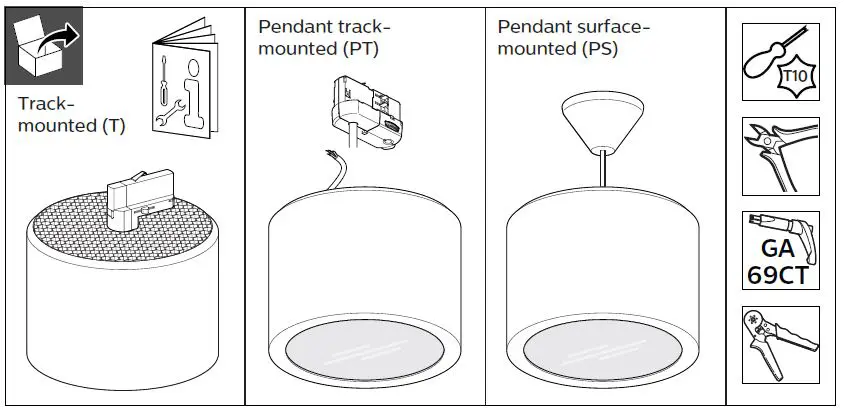 Track-mounted (T)

Pendant track-mounted (PT)

Pendant surface-mounted (PS)

T10

GA 69CT