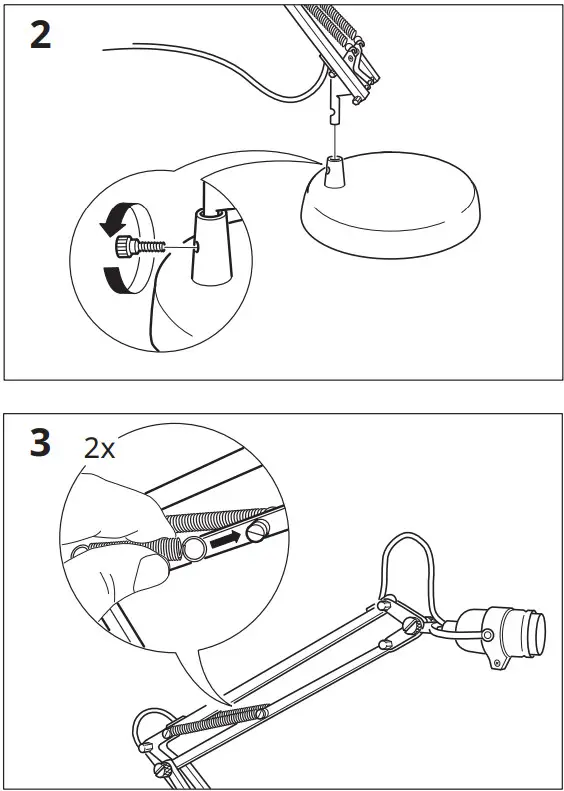 2

3

2x