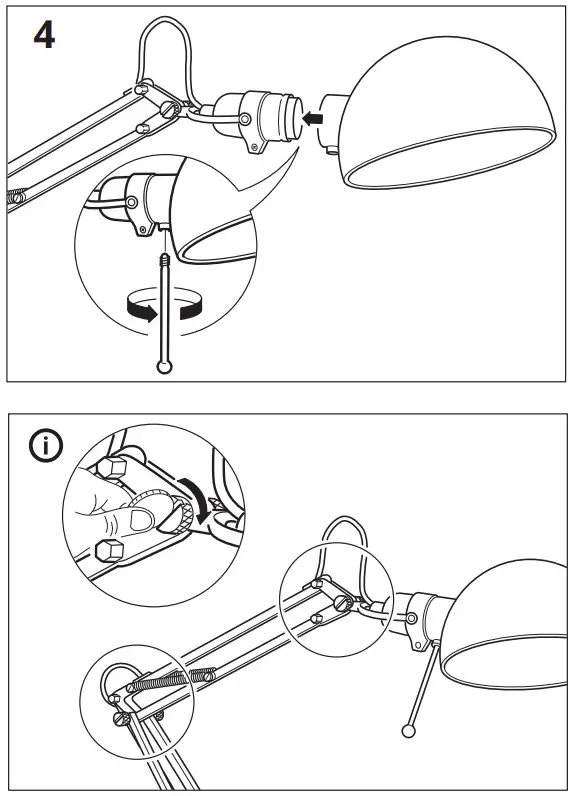 4

i