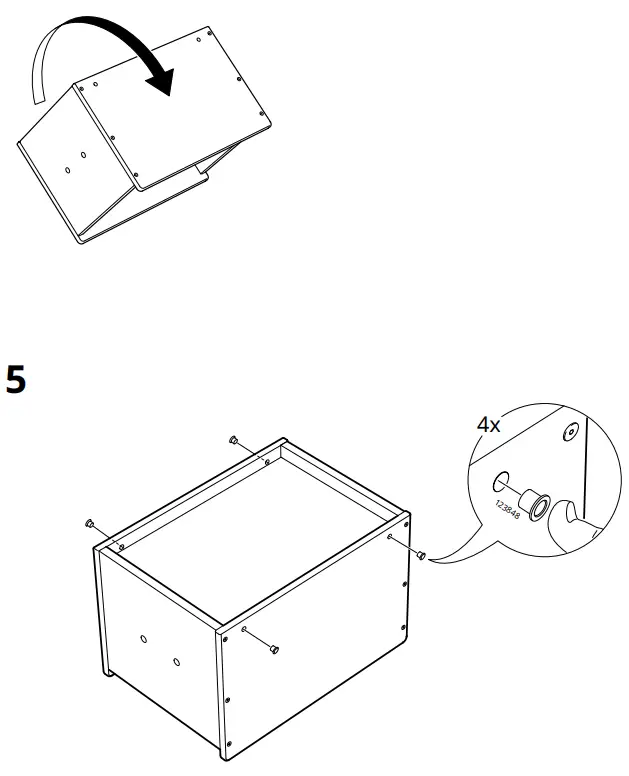 5

4x

123848