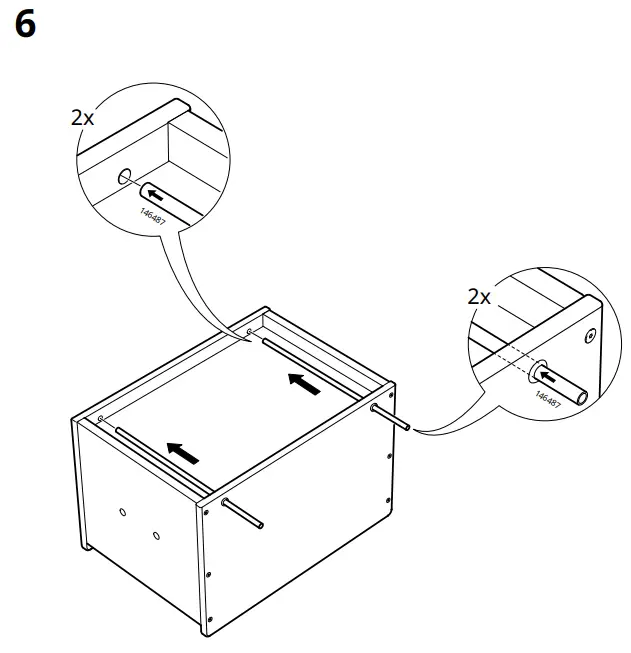 6

2x

146487

2x

146487