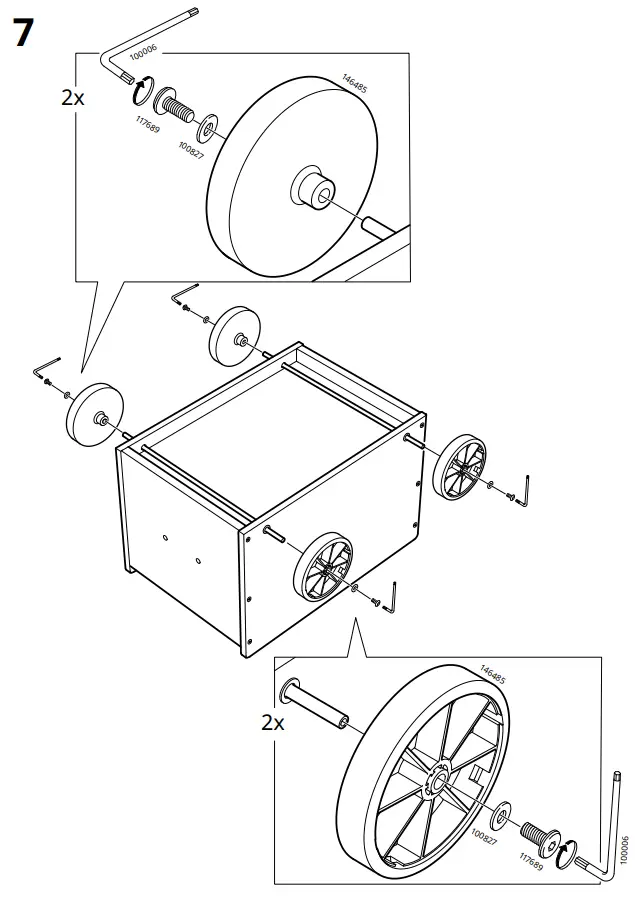 7

2x

100006

117689

100827

146485

2x

146485

100827

117689

100006