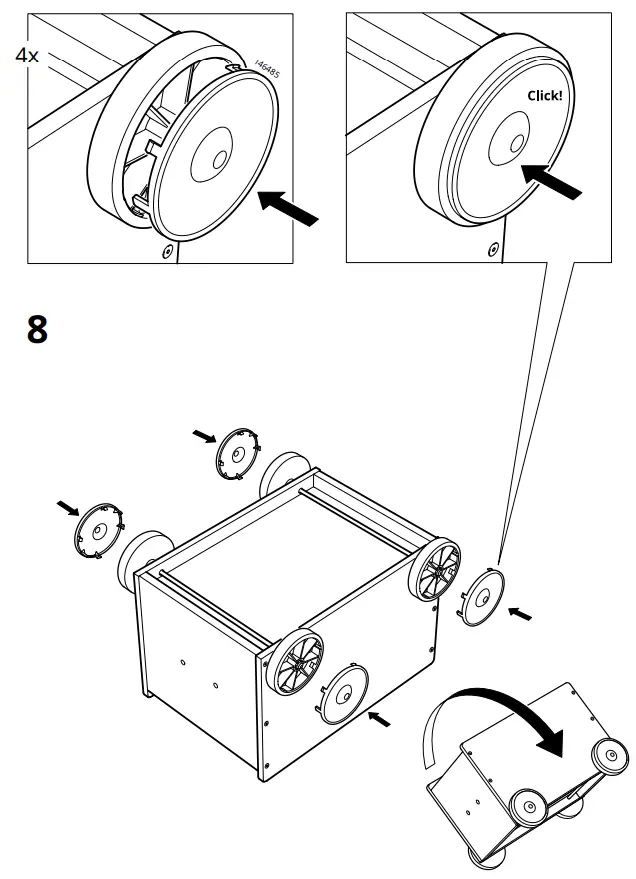 4x

146485

Click!

8