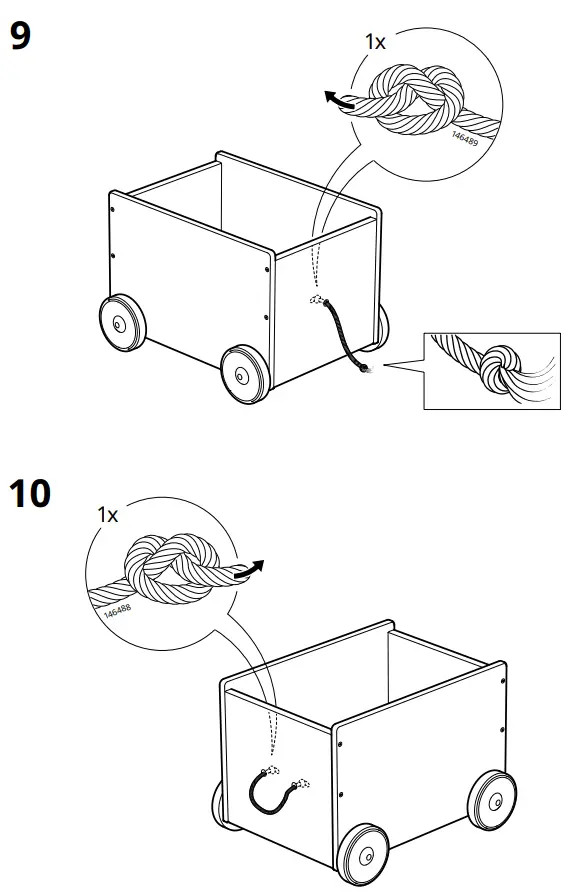 9

1x

146489

10

1x

146488