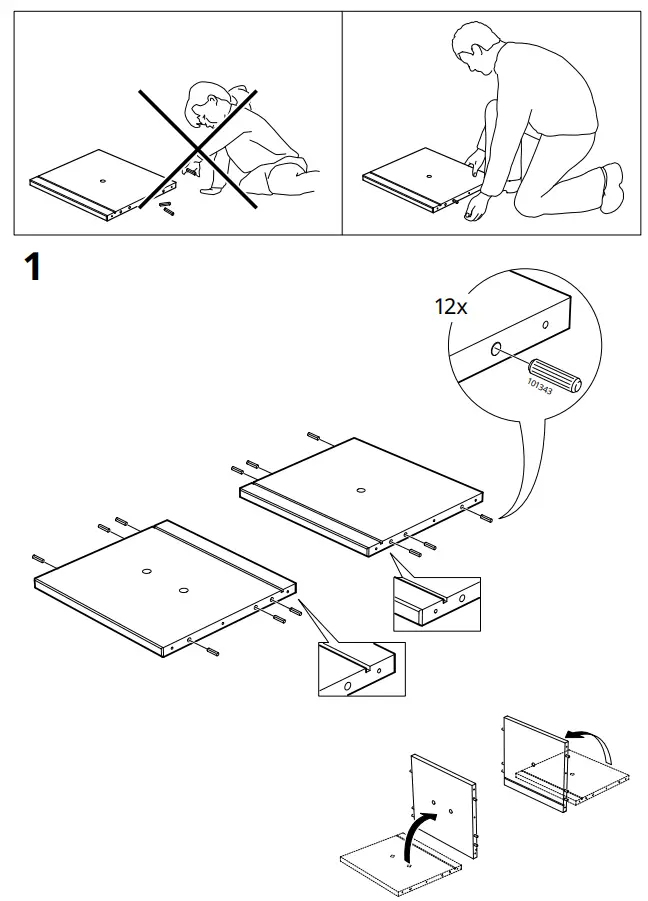 1

12x

101343