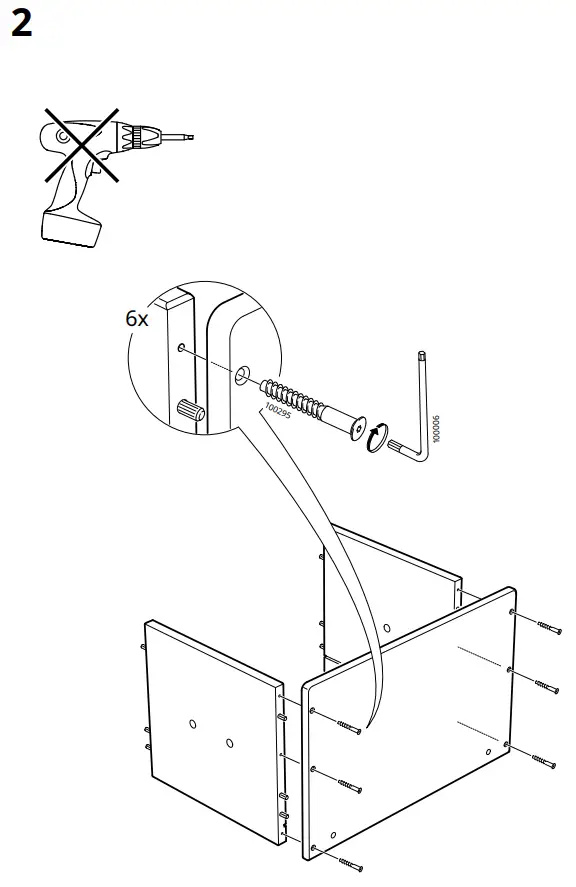 2

6x

100295

100006