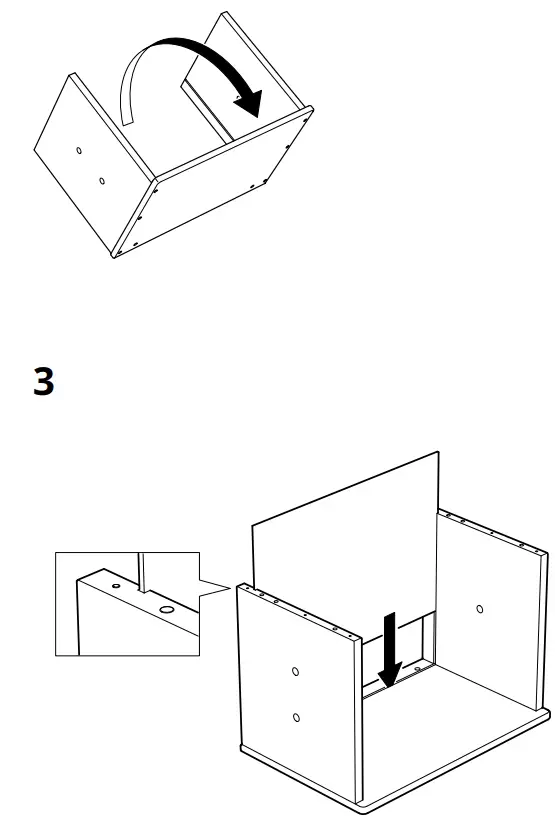 3