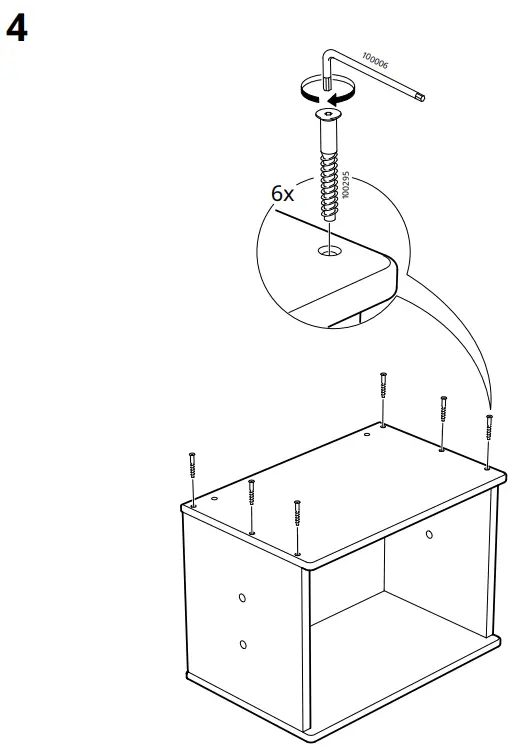 4

100006

6x

100295