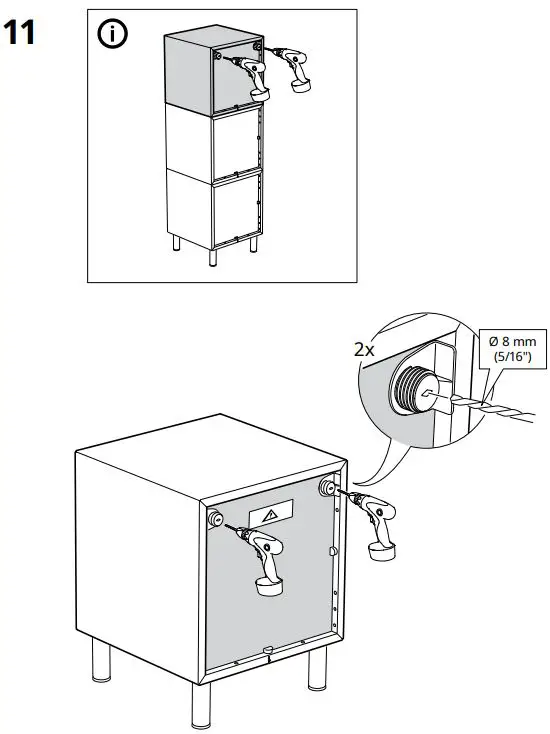 11

2x

Ø 8 mm
(5/16")