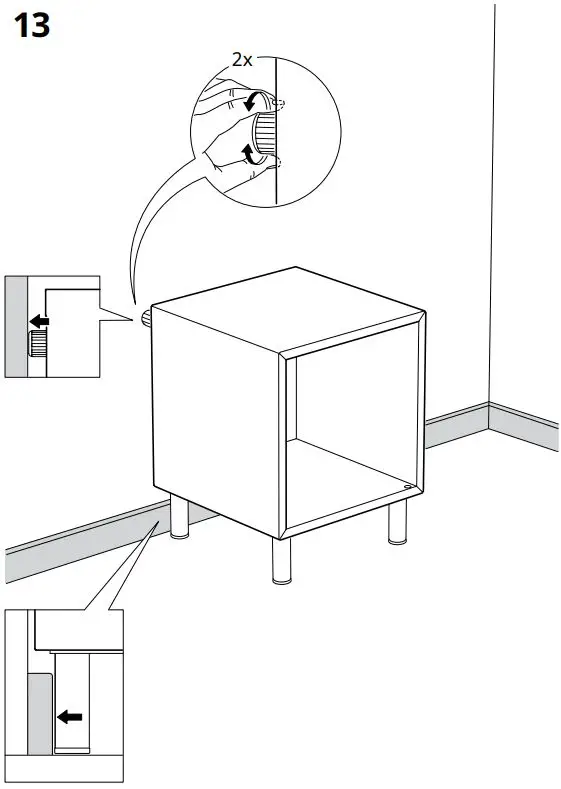 13

2x