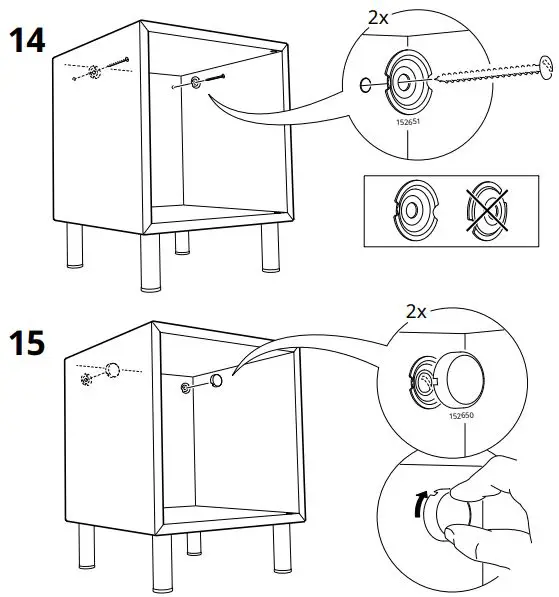 14

2x

152651

15

2x

152650