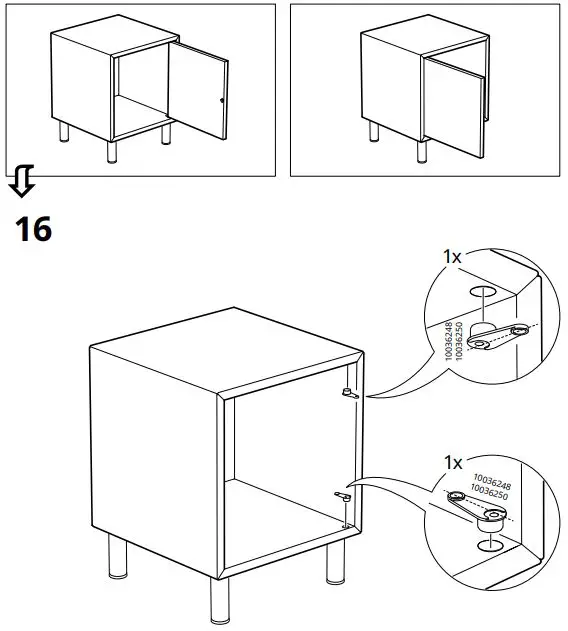 16

1x

10036248
10036250

1x

10036248
10036250