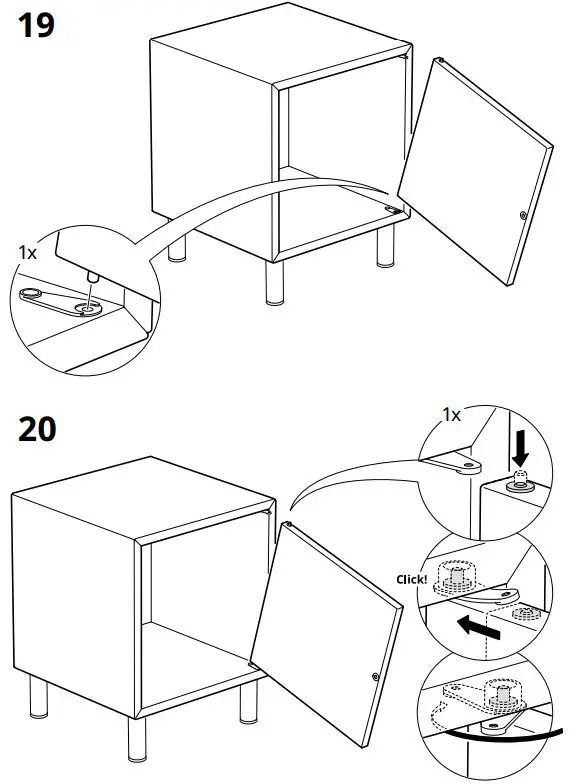 19

1x

20

1x

Click!