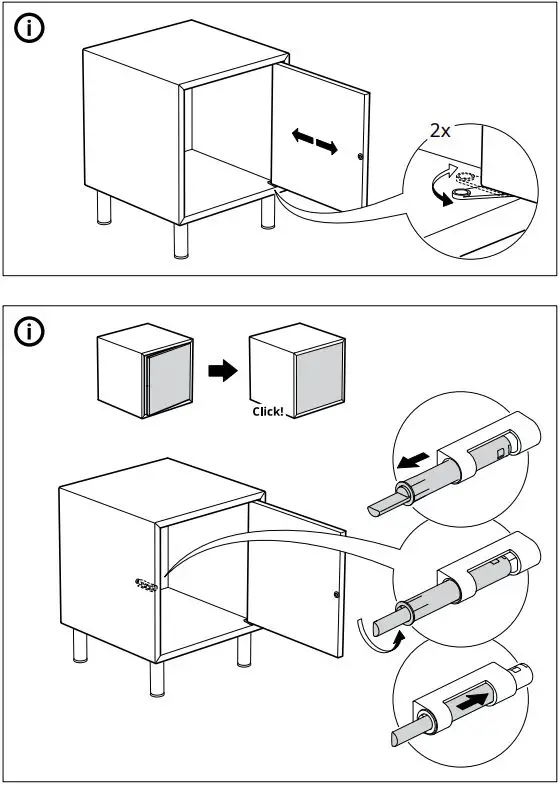 i

2x

i

Click!