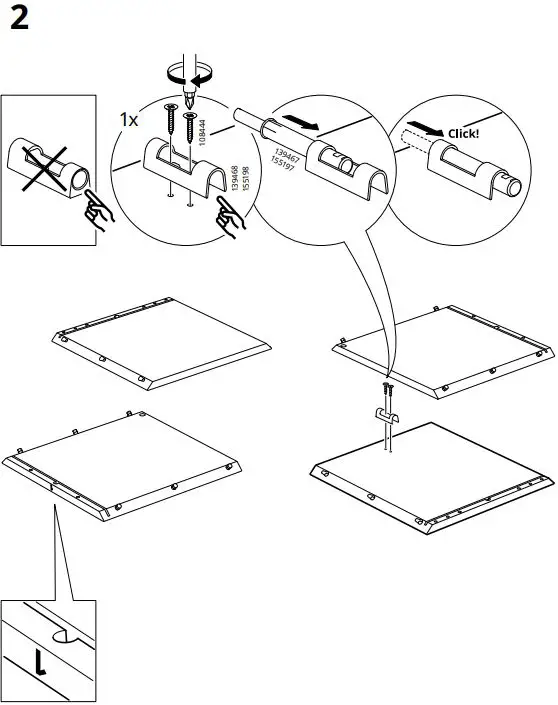 2

1x

108444

139468
155198

139467
155197

Click!

L