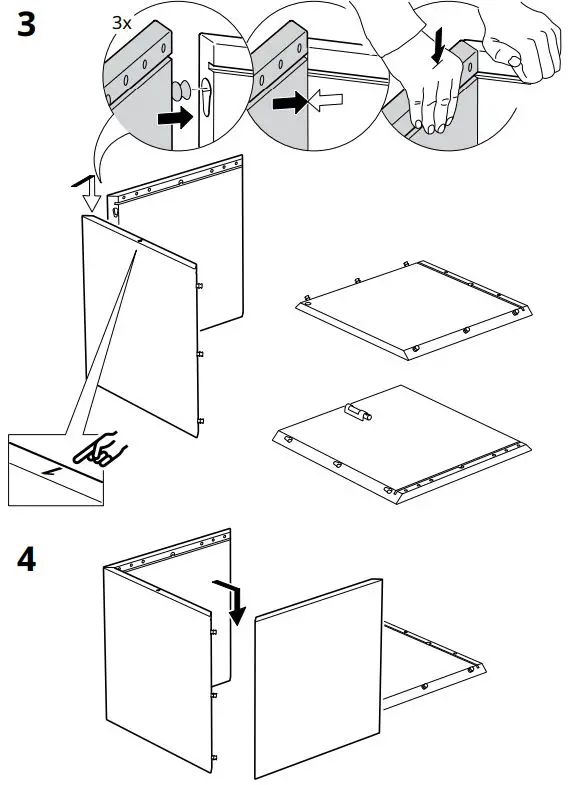 3

3x

4