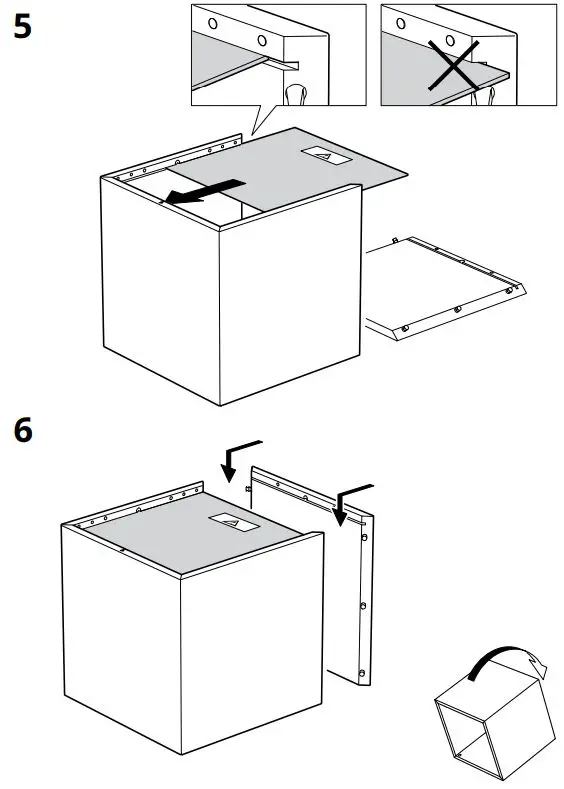 5

6