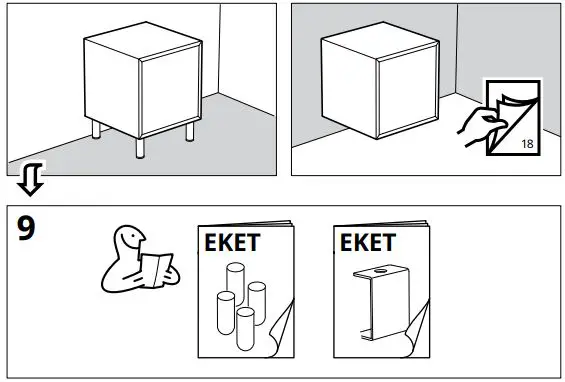 18

9

EKET

EKET