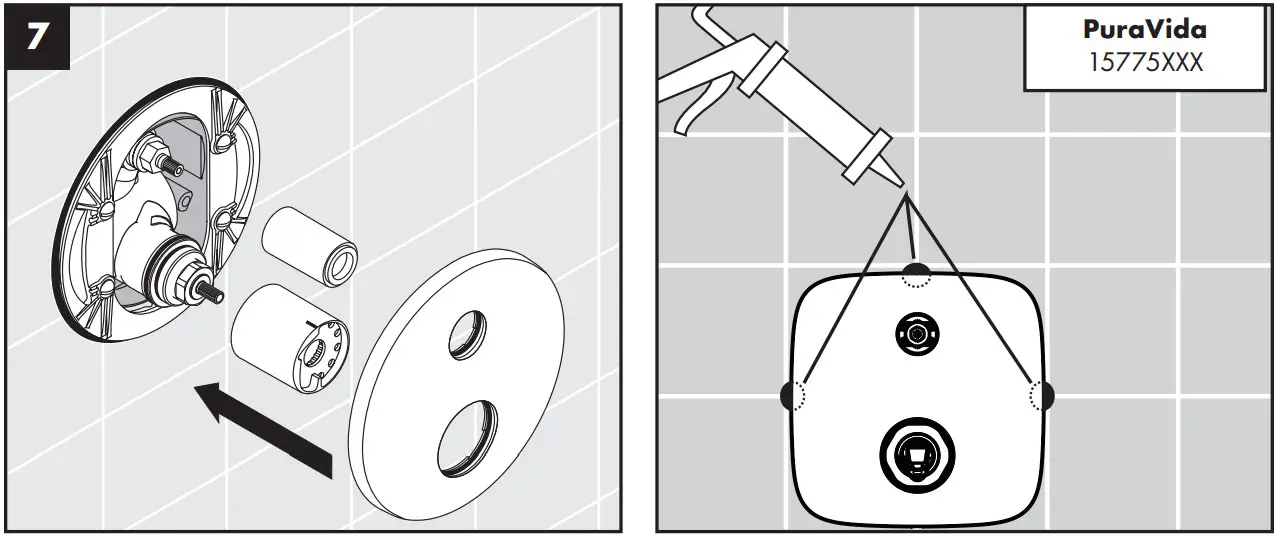 7

PuraVida
15775XXX