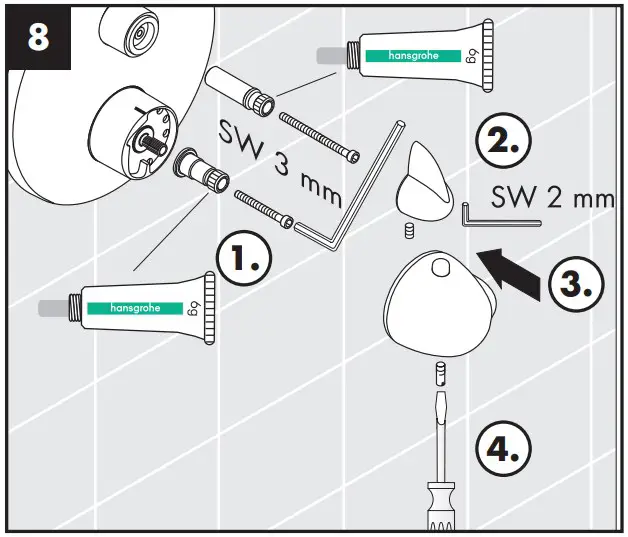 8

hansgrohe
6g

SW 3 mm

2.

SW 2 mm

1.

hansgrohe
6g

3.

4.