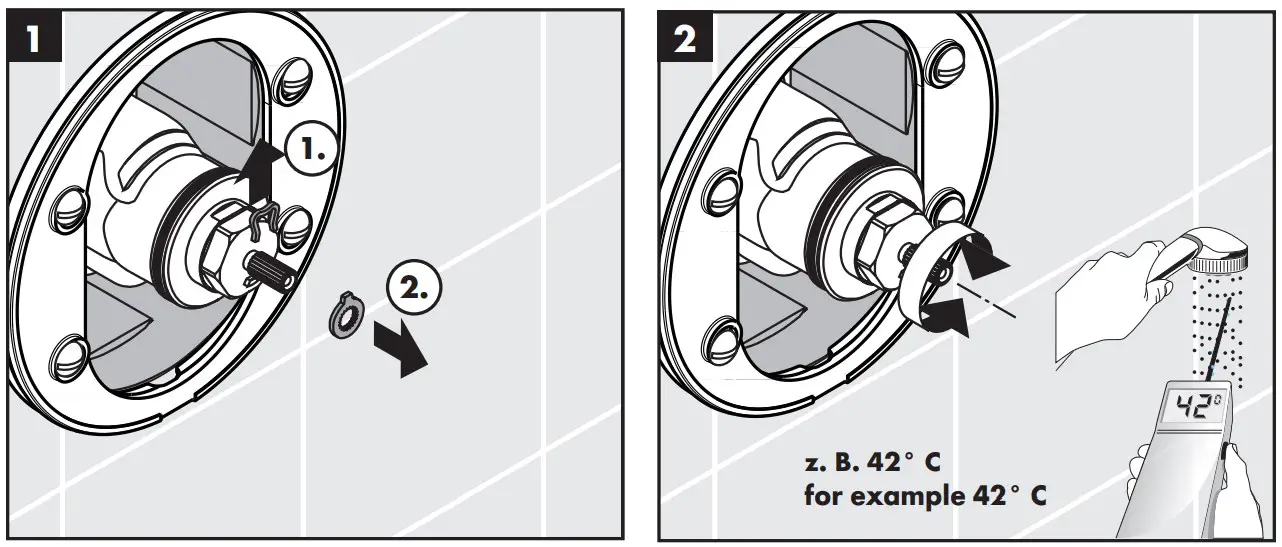 1

1.

2.

2

42°

z. B. 42° C
for example 42° C