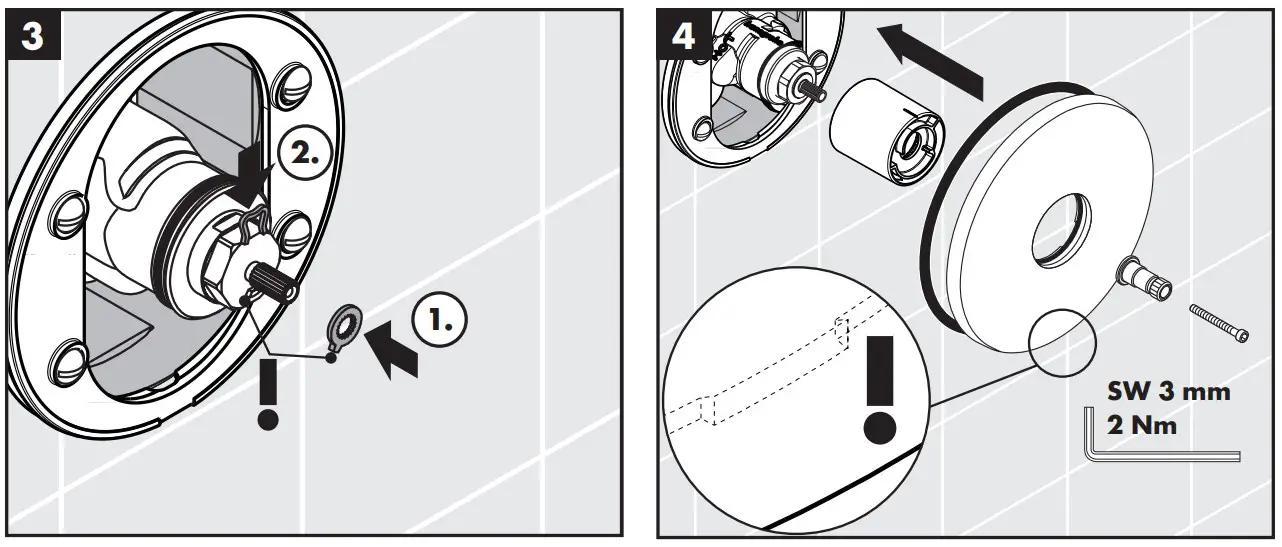 3

2.

1.

!

4

!

SW 3 mm
2 Nm