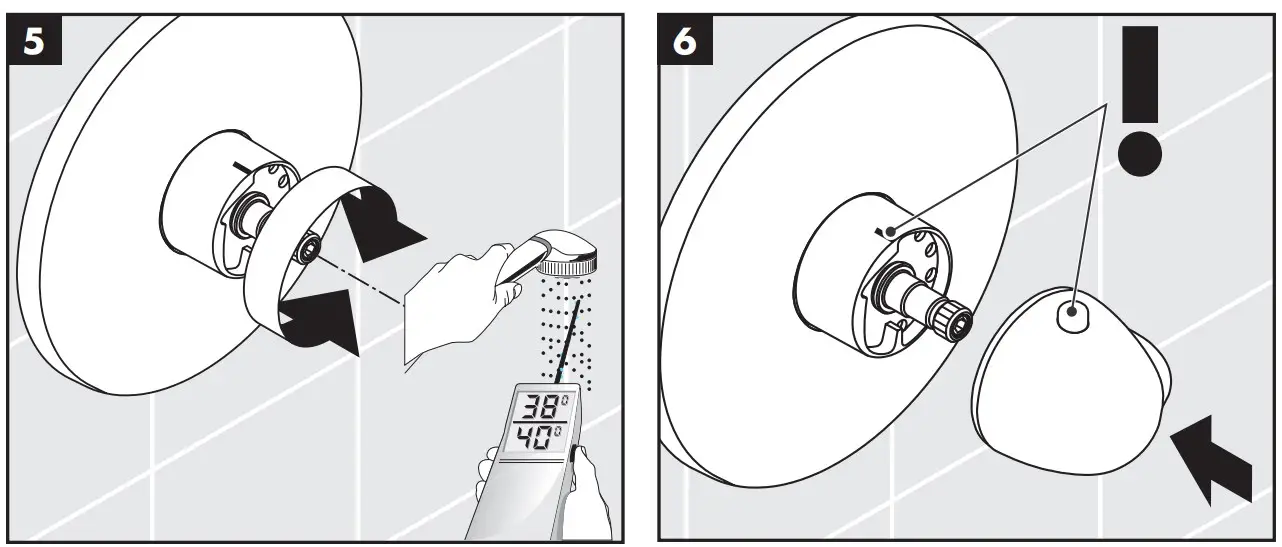 5

38°
40°

6