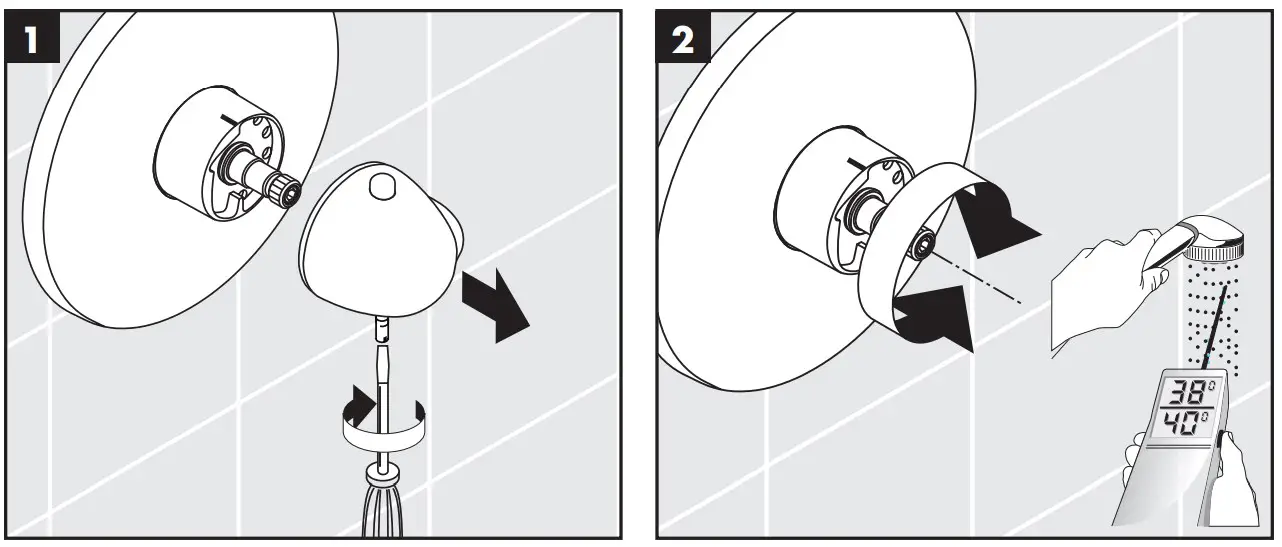 1

2

38°
40°