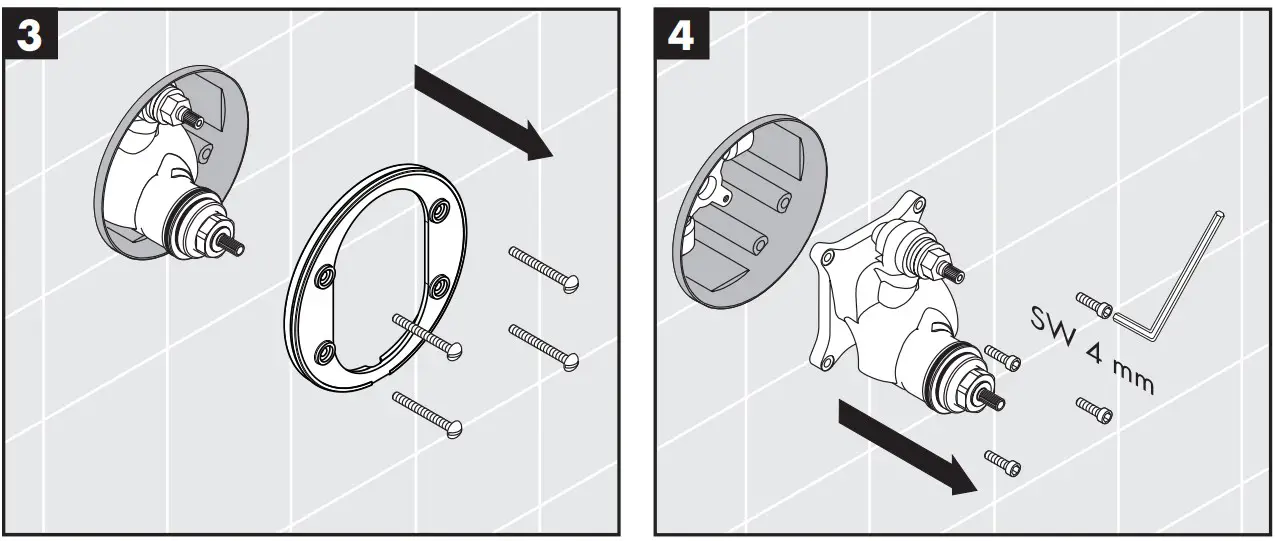 3

4

SW 4 mm