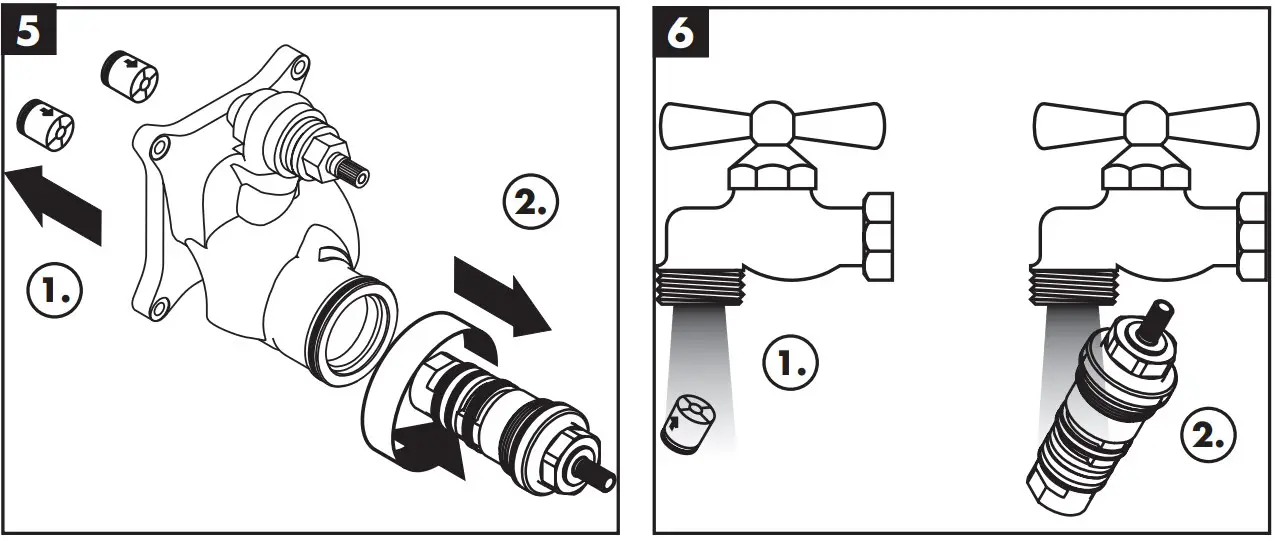 5

1.

2.

6

1.

2.