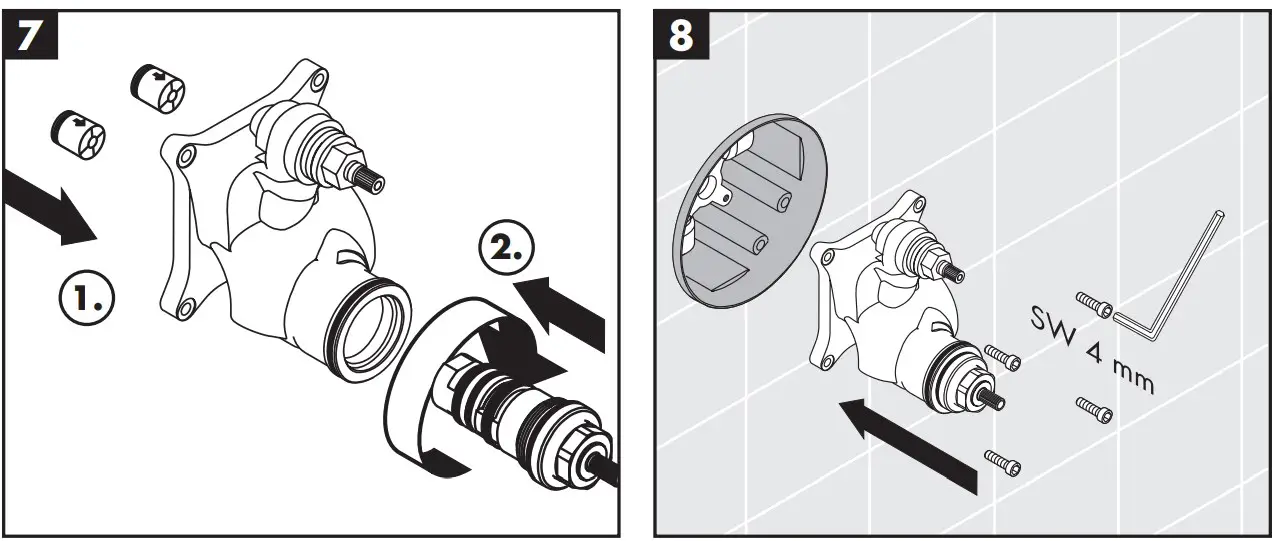 7

1.

2.

8

SW 4 mm