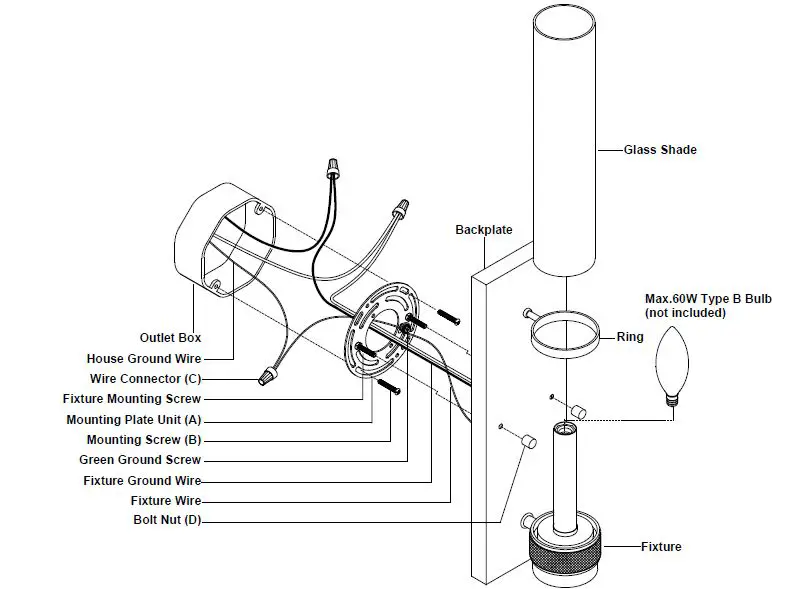 Glass Shade

Backplate

Max.60W Type B Bulb
(not included)

Ring

Outlet Box
House Ground Wire
Wire Connector (C)
Fixture Mounting Screw
Mounting Plate Unit (A)
Mounting Screw (B)
Green Ground Screw
Fixture Ground Wire
Fixture Wire
Bolt Nut (D)

Fixture