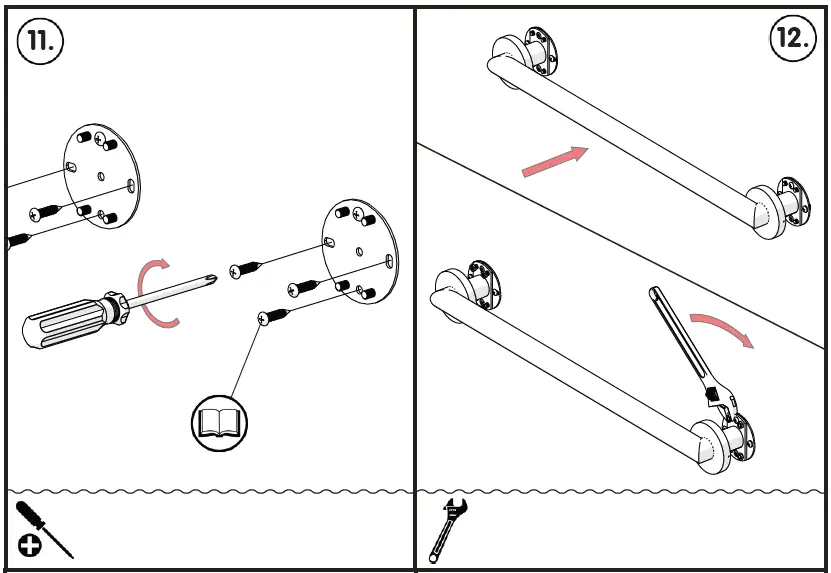 11.

12.