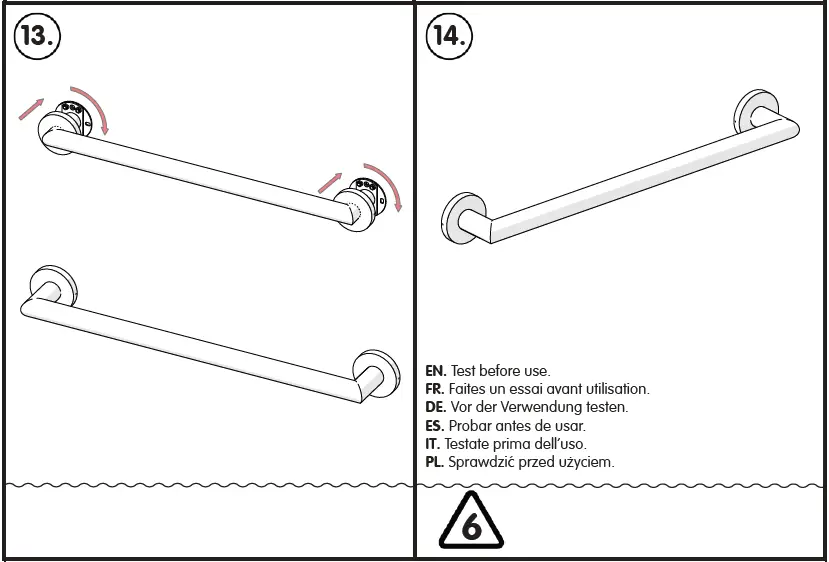 13.

14.

EN. Test before use.
FR. Faites un essai avant utilisation.
DE. Vor der Verwendung testen.
ES. Probar antes de usar.
IT. Testate prima dell'uso.
PL. Sprawdzić przed użyciem.

6