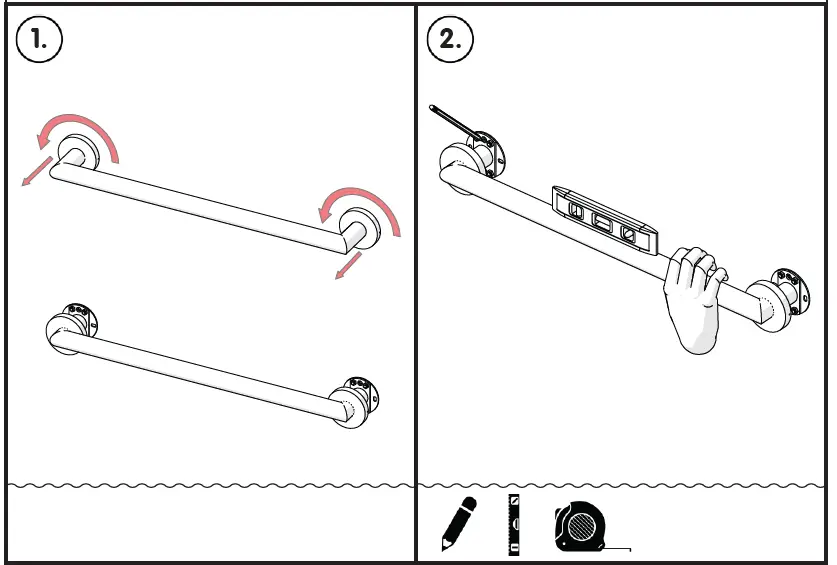 1.

2.